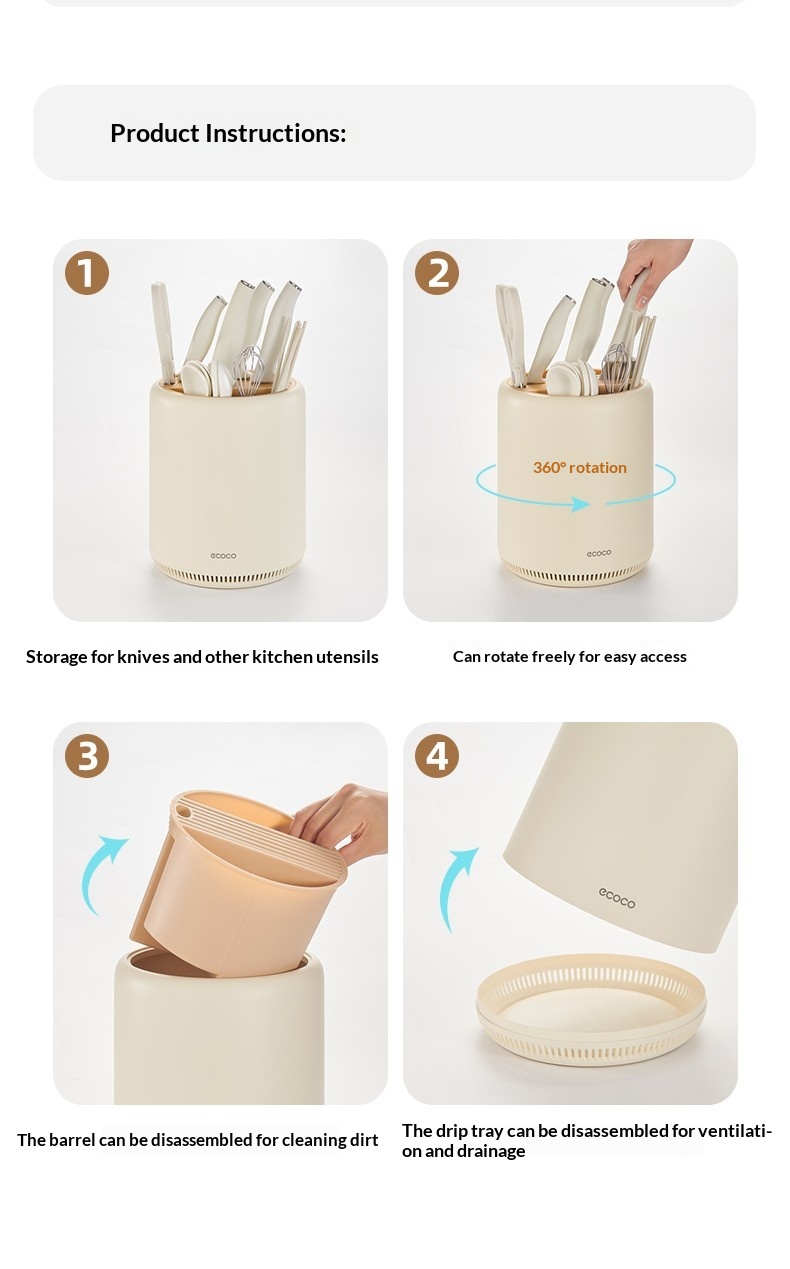 Product Instructions:

1

ecoco

Storage for knives and other kitchen utensils

2

360° rotation

ecoco

Can rotate freely for easy access

3

The barrel can be disassembled for cleaning dirt

4

ecoco

The drip tray can be disassembled for ventilation and drainage