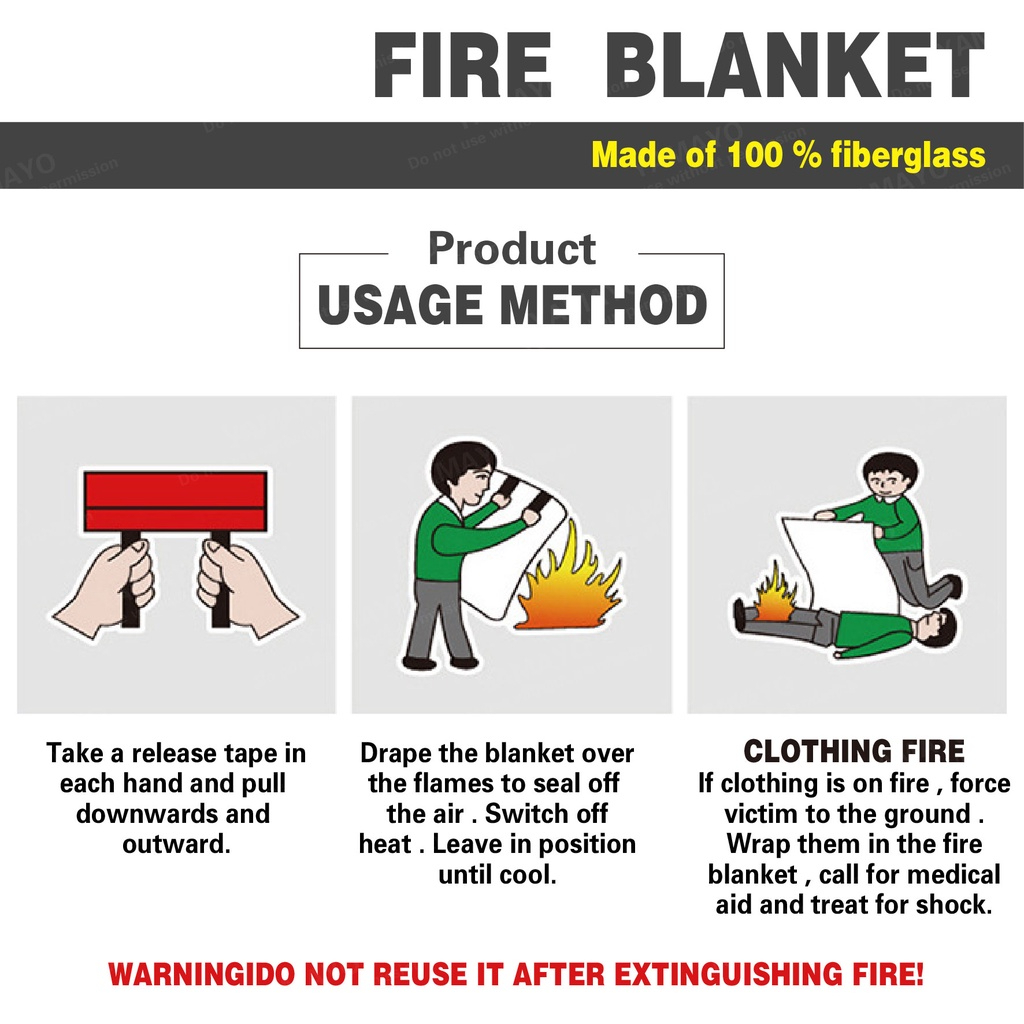 FIRE BLANKET

Made of 100 % fiberglass

Product
USAGE METHOD

Take a release tape in each hand and pull downwards and outward.

Drape the blanket over the flames to seal off the air . Switch off heat . Leave in position until cool.

CLOTHING FIRE
If clothing is on fire , force victim to the ground . Wrap them in the fire blanket , call for medical aid and treat for shock.

WARNINGIDO NOT REUSE IT AFTER EXTINGUISHING FIRE!