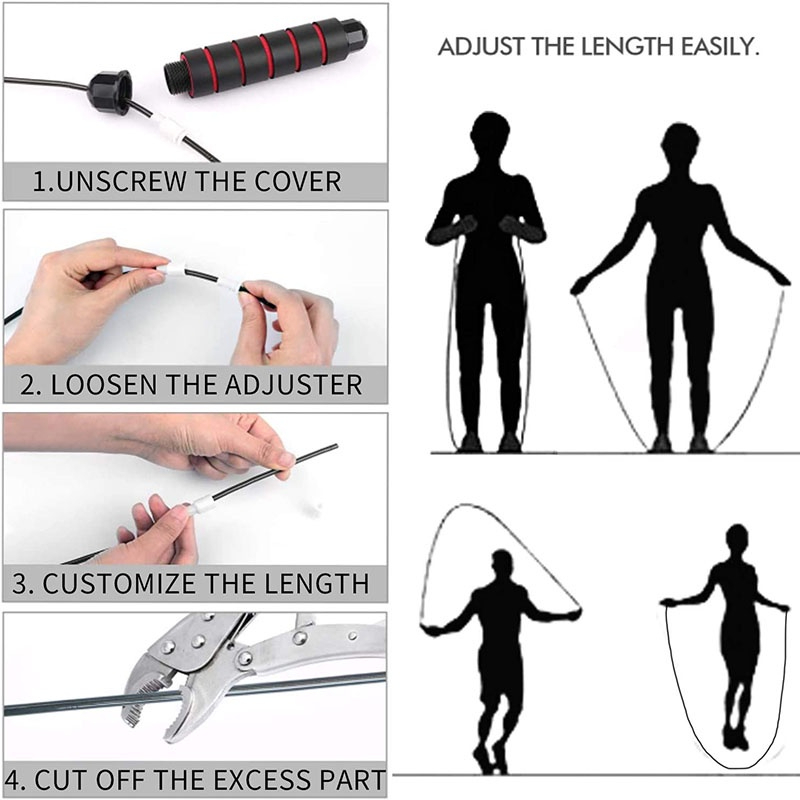 1.UNSCREW THE COVER

2. LOOSEN THE ADJUSTER

3. CUSTOMIZE THE LENGTH

4. CUT OFF THE EXCESS PART

ADJUST THE LENGTH EASILY.