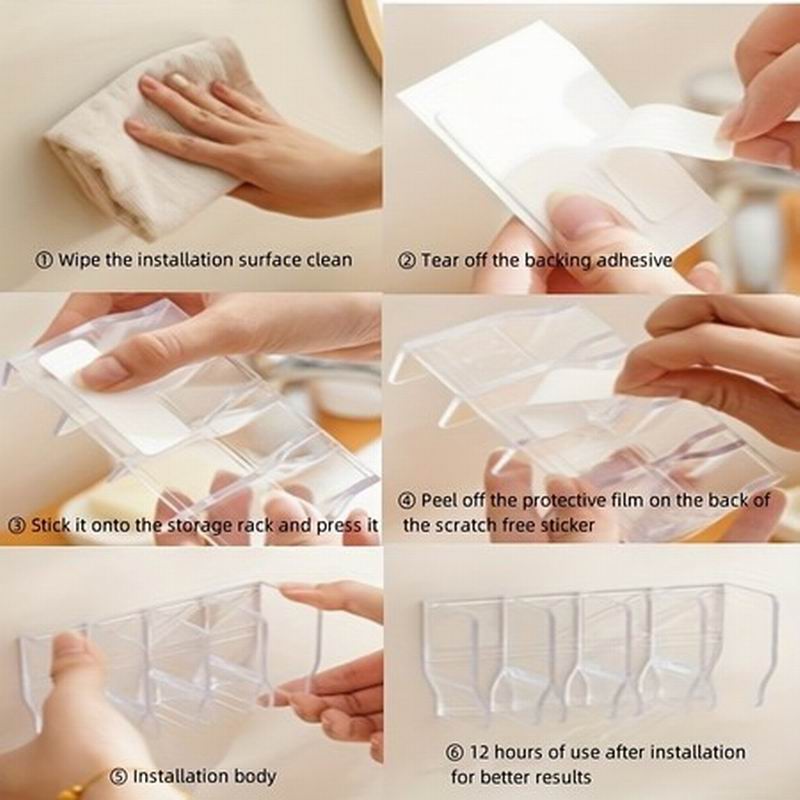 ① Wipe the installation surface clean

② Tear off the backing adhesive

③ Stick it onto the storage rack and press it

④ Peel off the protective film on the back of the scratch free sticker

⑤ Installation body

⑥ 12 hours of use after installation for better results