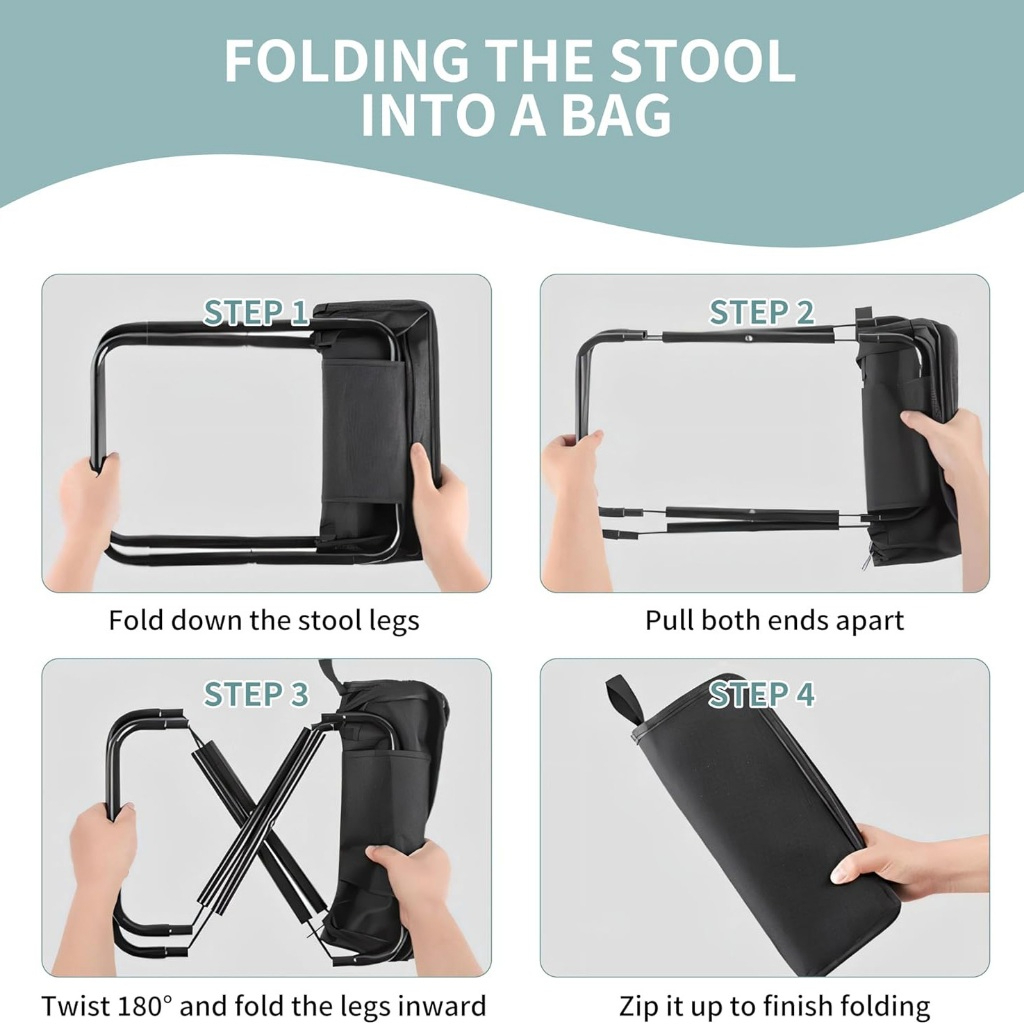 FOLDING THE STOOL INTO A BAG

STEP 1

Fold down the stool legs

STEP 2

Pull both ends apart

STEP 3

Twist 180° and fold the legs inward

STEP 4

Zip it up to finish folding