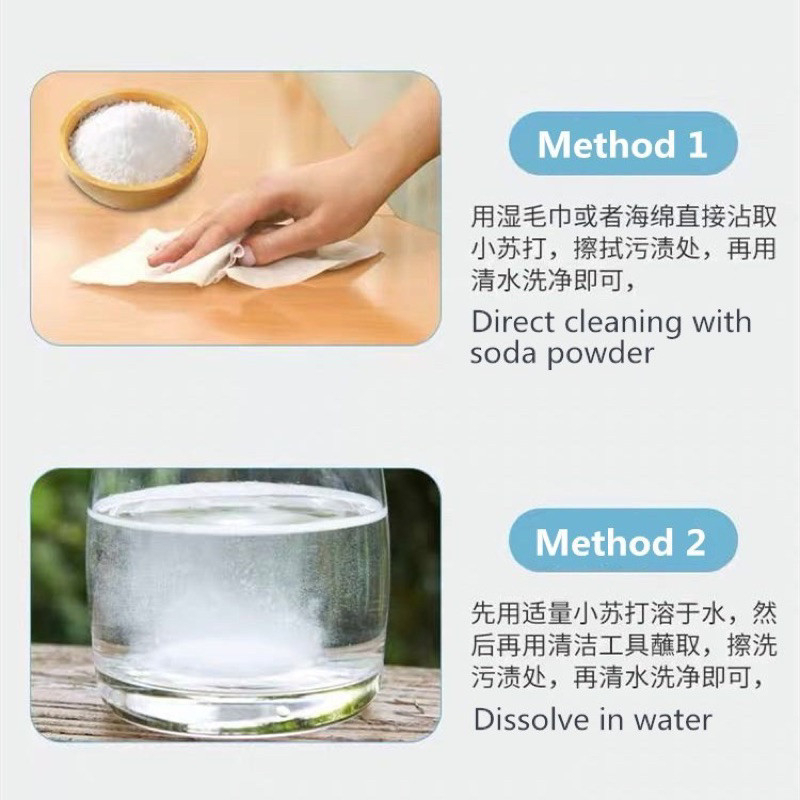 Method 1

用湿毛巾或者海绵直接沾取小苏打，擦拭污渍处，再用清水洗净即可，

Direct cleaning with soda powder

Method 2

先用适量小苏打溶于水，然后再用清洁工具蘸取，擦洗污渍处，再清水洗净即可，

Dissolve in water