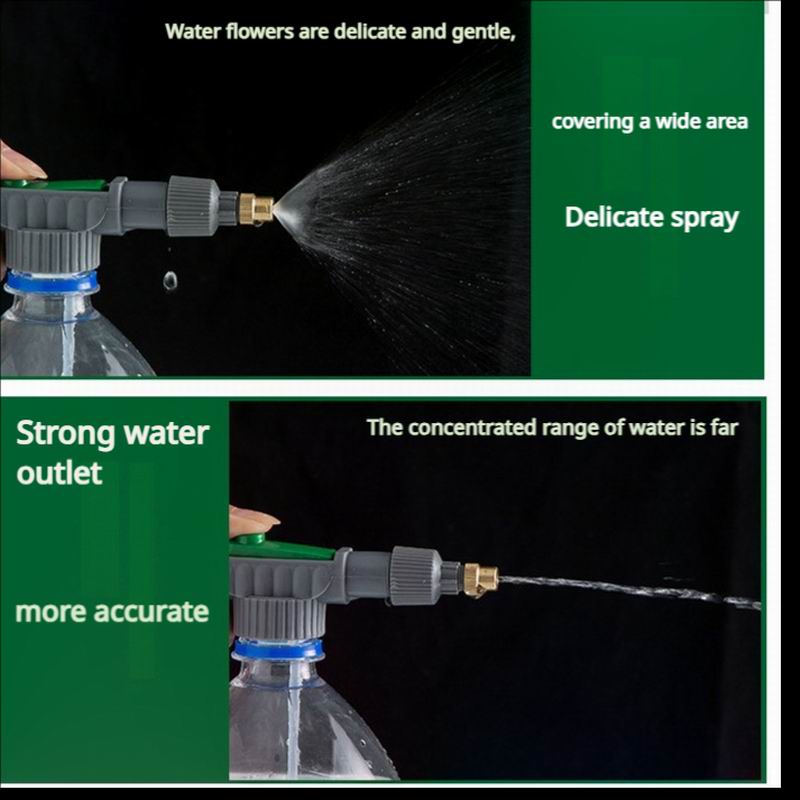 Water flowers are delicate and gentle,

covering a wide area

Delicate spray

Strong water outlet

more accurate

The concentrated range of water is far